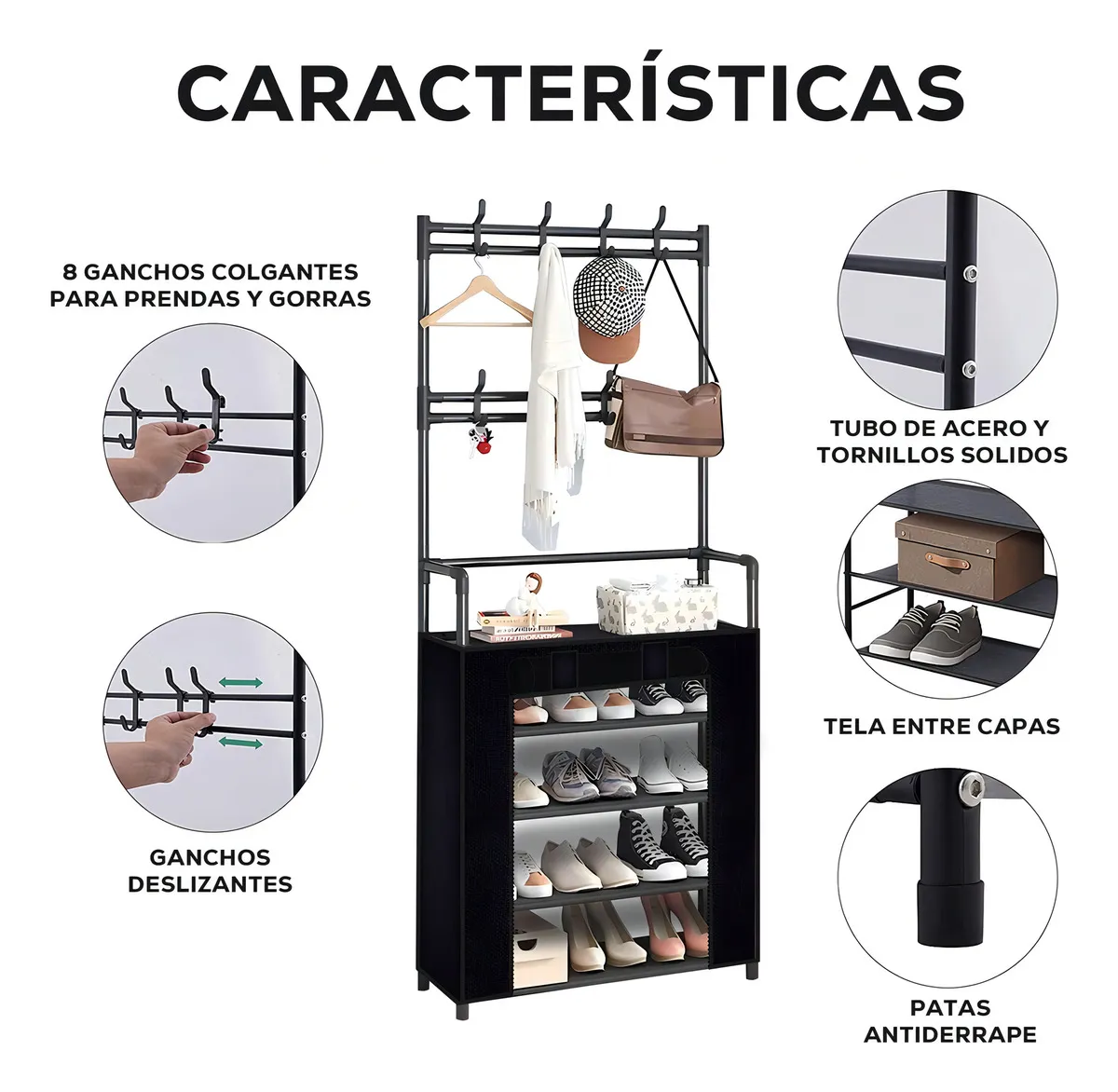 CARACTERÍSTICAS

8 GANCHOS COLGANTES PARA PRENDAS Y GORRAS

GANCHOS DESLIZANTES

TUBO DE ACERO Y TORNILLOS SOLIDOS

TELA ENTRE CAPAS

PATAS ANTIDERRAPE